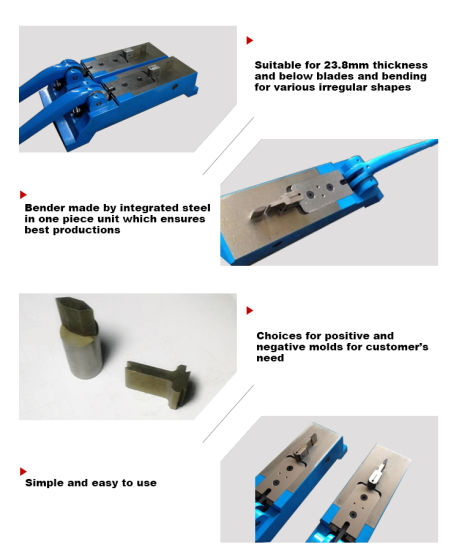 Suitable for 23.8mm thickness and below blades and bending for various irregular shapes

Bender made by integrated steel in one piece unit which ensures best productions

Choices for positive and negative molds for customer's need

Simple and easy to use